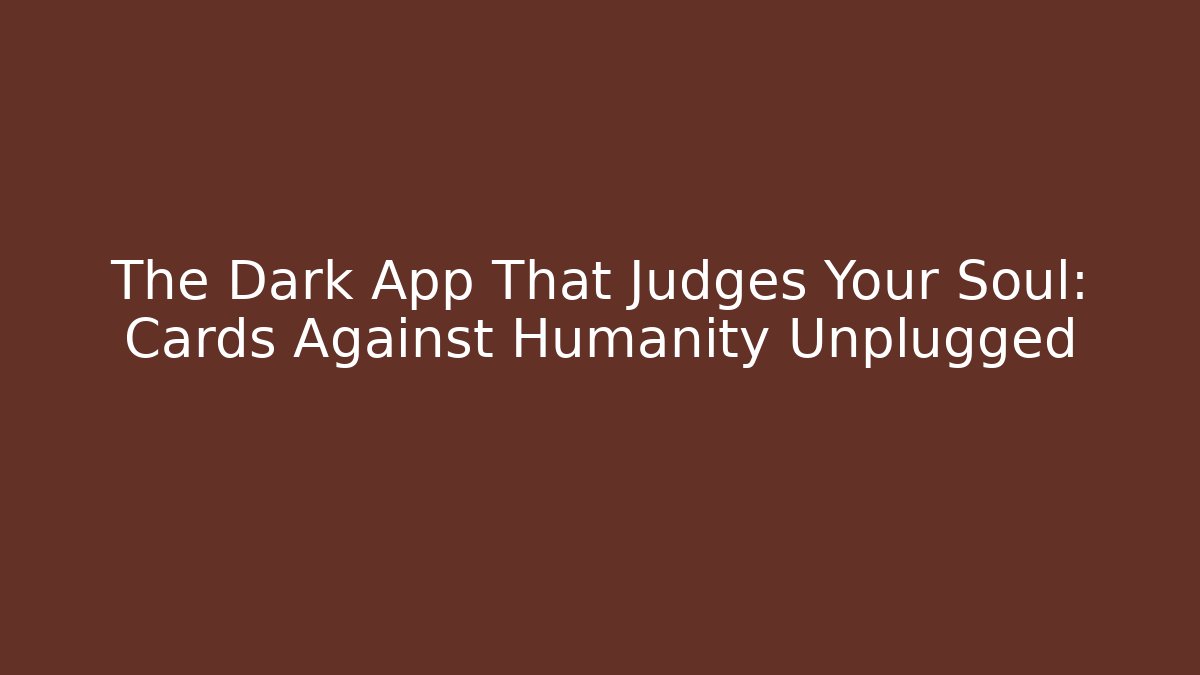 The Dark App That Judges Your Soul: Cards Against Humanity Unplugged